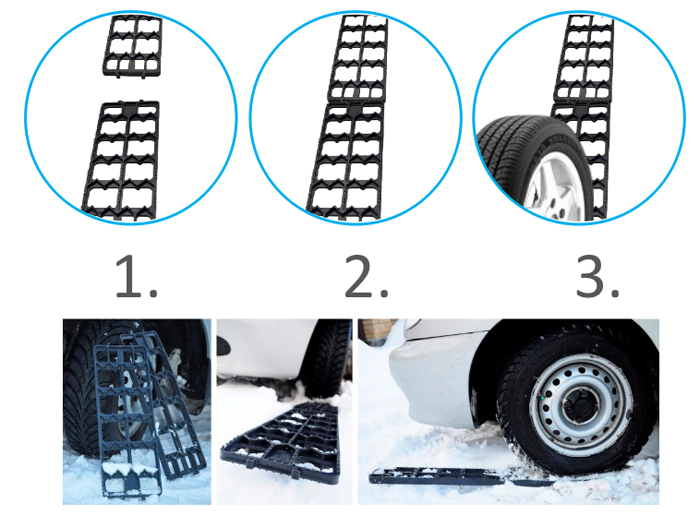 1.

2.

3.